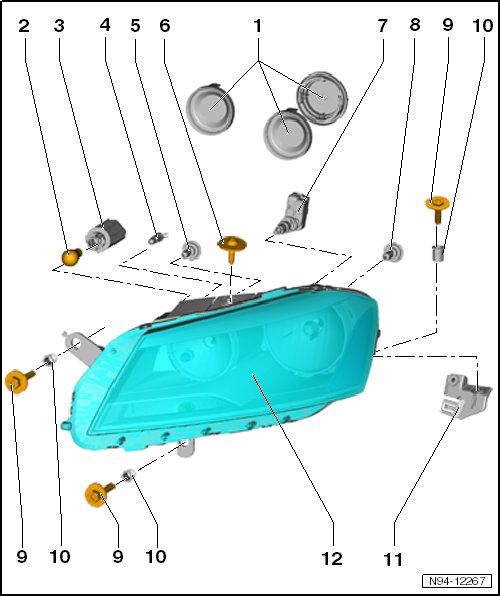 2 3 4 5 6 1 7 8 9 10

9 10 9 10 12 11

N94-12267