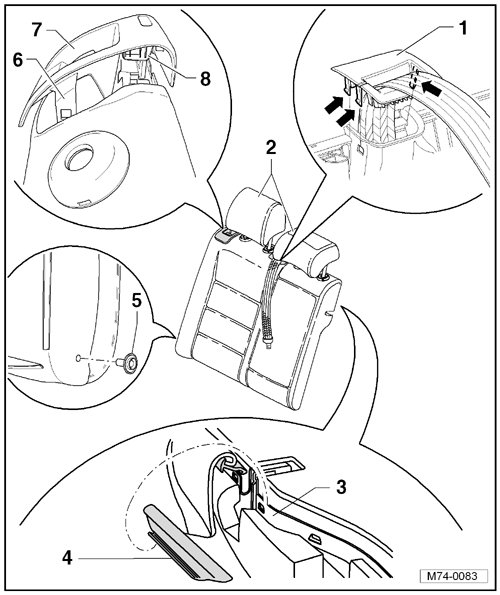 7
6
8
1
2
5
3
4
M74-0083