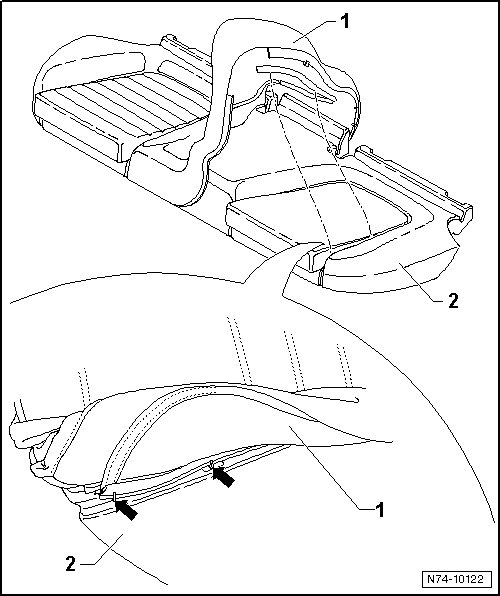 1

2

1

2

N74-10122