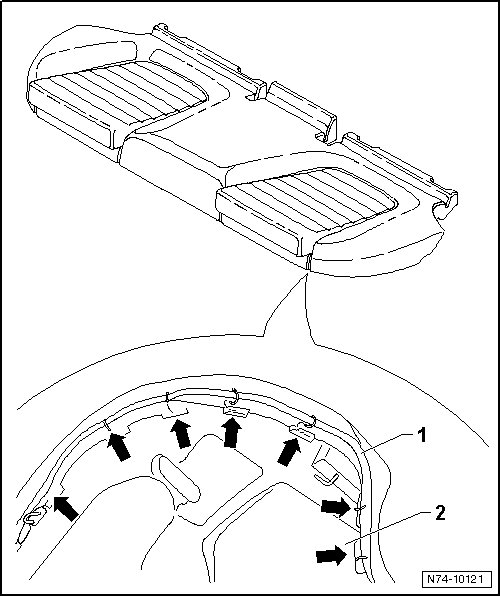 1
2
N74-10121