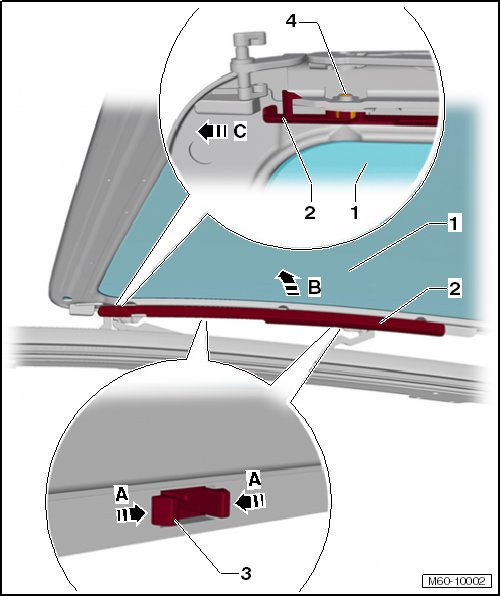 4
C
2
1
1
B
2
A
A
3
M60-10002