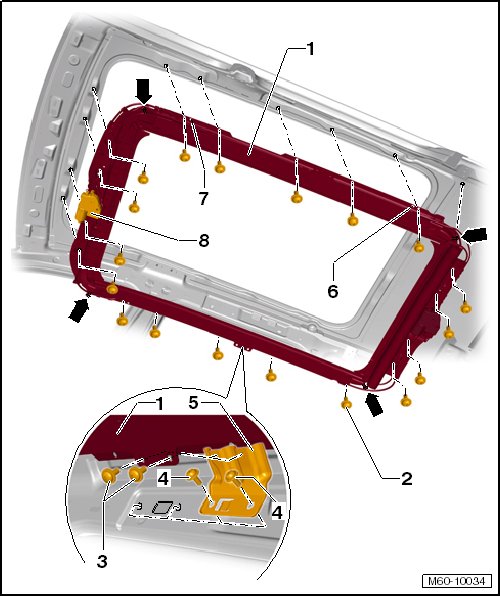 1
7
8
6
1
5
4
4
3
2
M60-10034