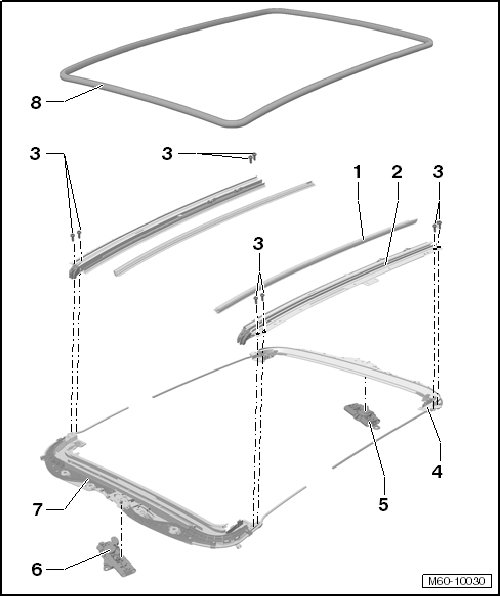 8

3

3

1

2

3

3

4

5

7

6

M60-10030