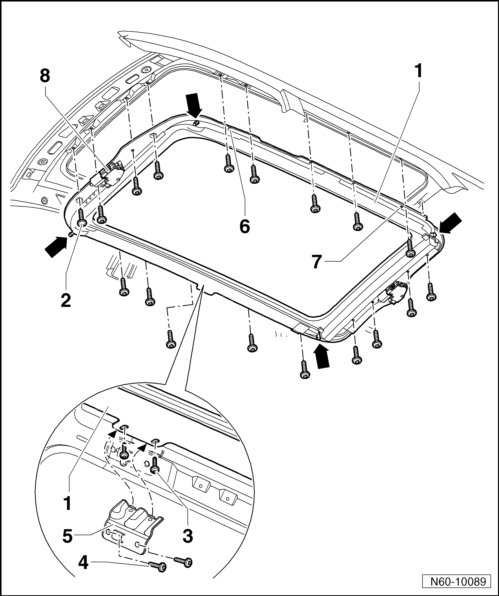 8
1
6
7
2
1
5
3
4
N60-10089