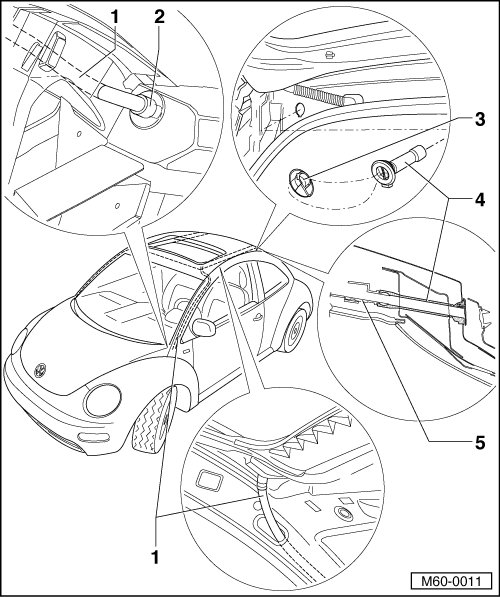 1
2
3
4
5
1
M60-0011