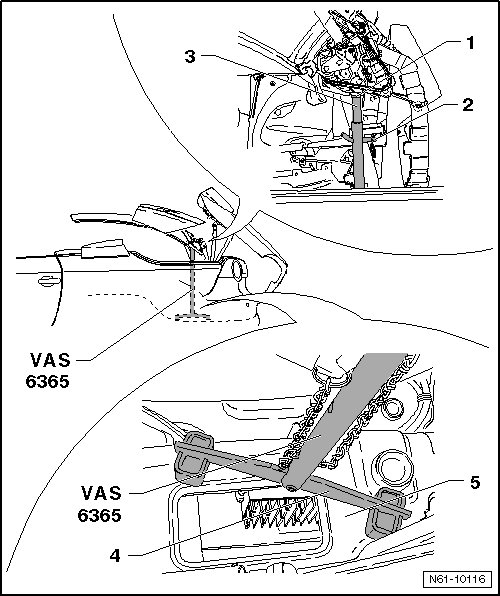 3
1
2
VAS
6365
VAS
6365
5
4
N61-10116