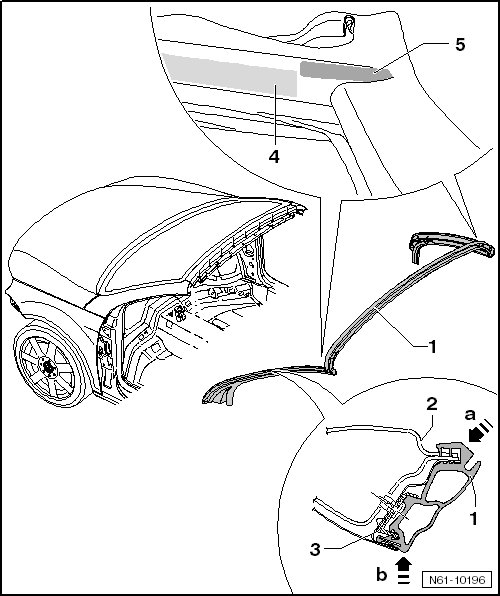 5
4
1
2
a
1
3
b
N61-10196