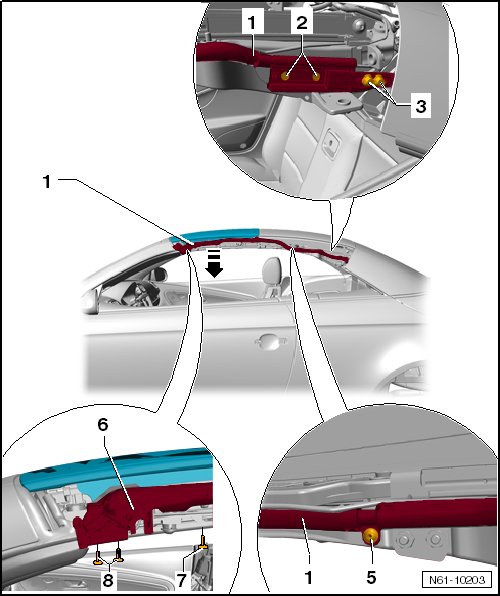 1
2
3
1
6
8
7
1
5
N61-10203