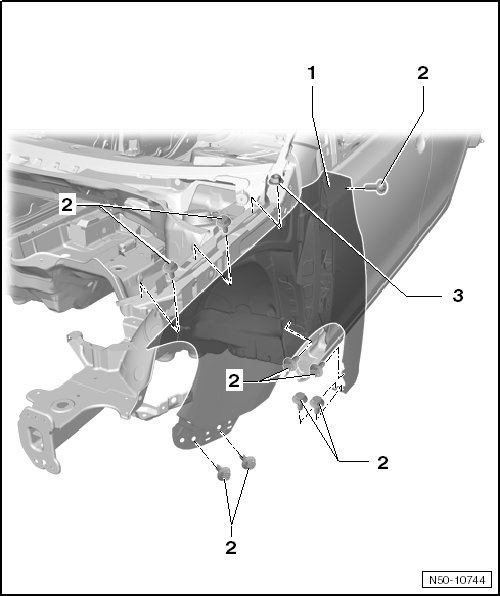 1
2
2
3
2
2
2
N50-10744