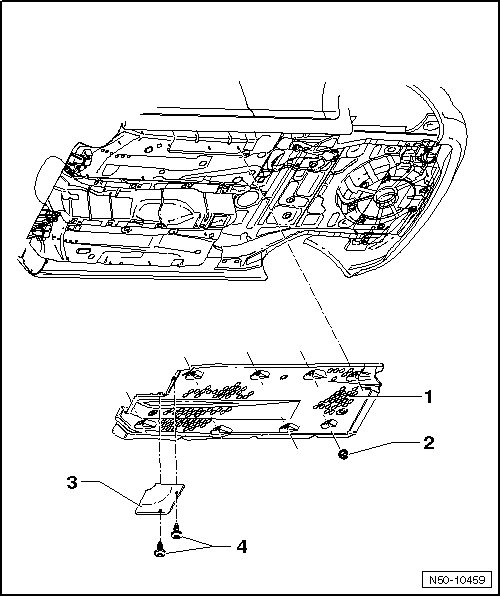 1
2
3
4
N50-10459