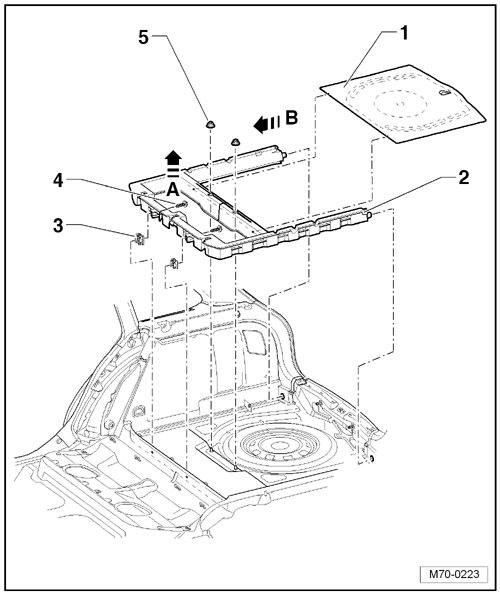 5
1
B
A
4
2
3
M70-0223