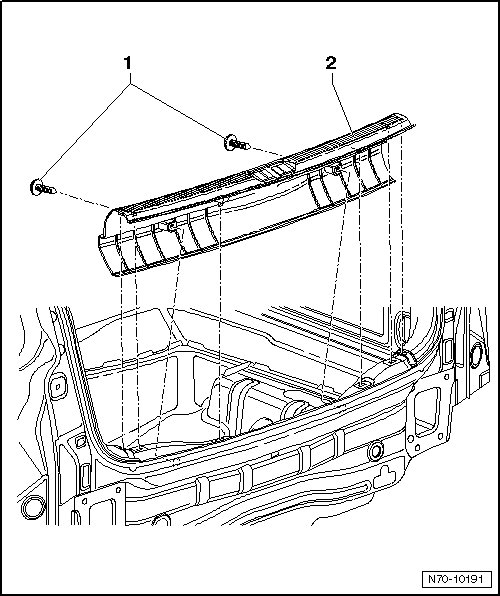 1
2
N70-10191