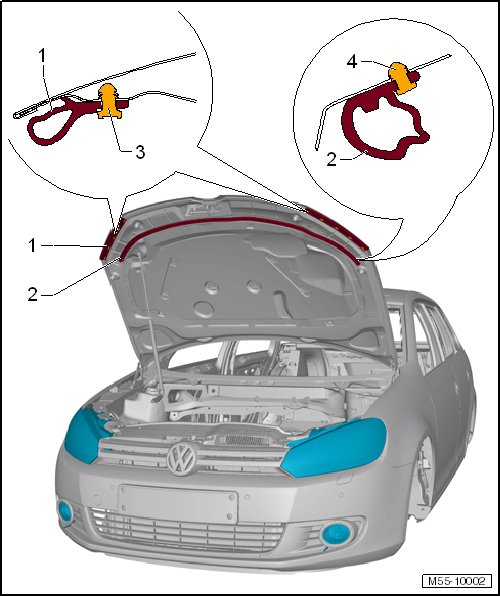 1
3
4
2
1
2
M55-10002