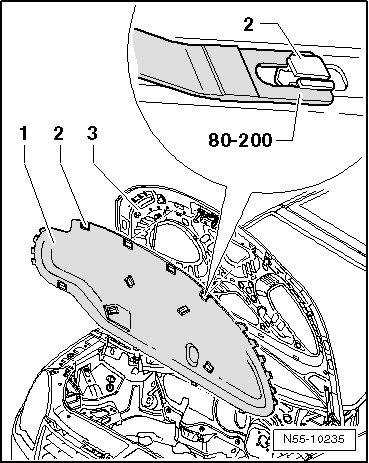 2
80-200
1
2
3
N55-10235