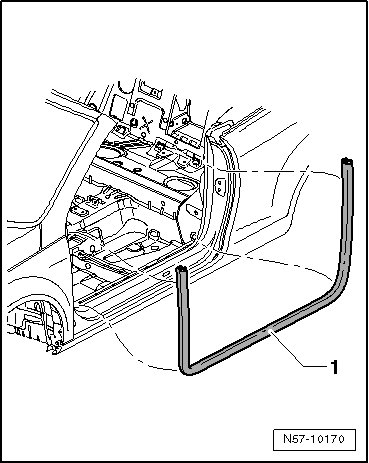 1

N57-10170