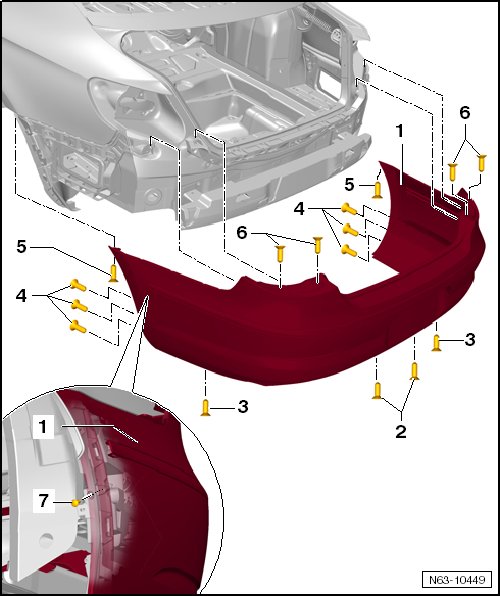 6
1
5
4
6
5
4
3
3
2
1
7
N63-10449