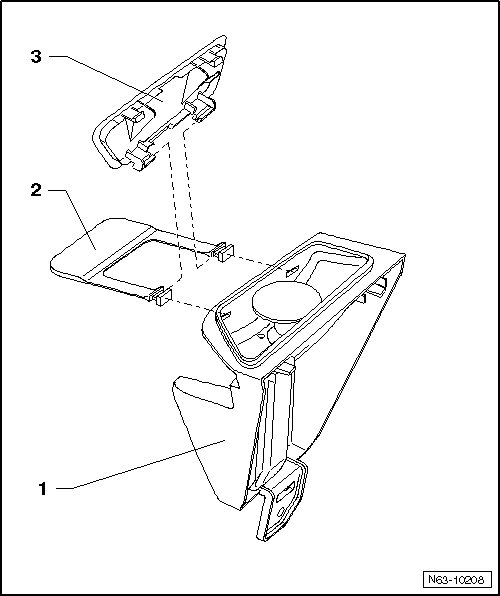 3

2

1

N63-10208