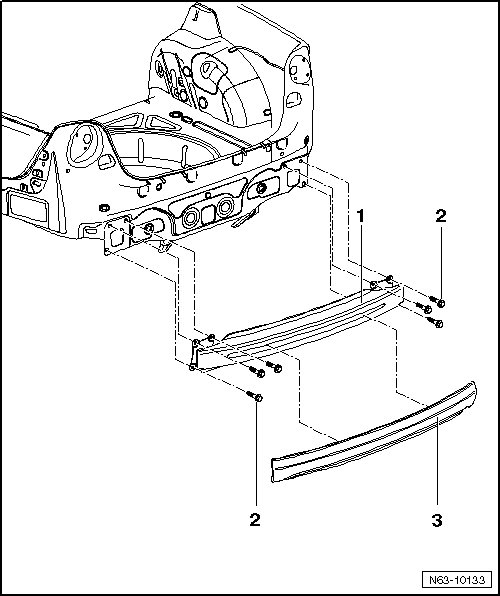 1
2
2
3
N63-10133