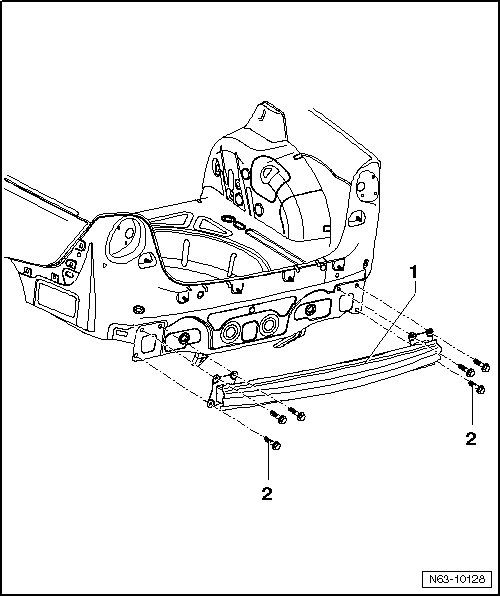 1

2

2

N63-10128