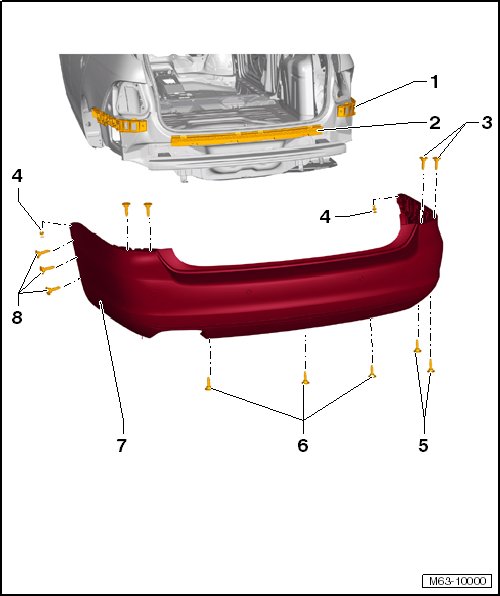 1
2
3
4
4
8
7
6
5
M63-10000