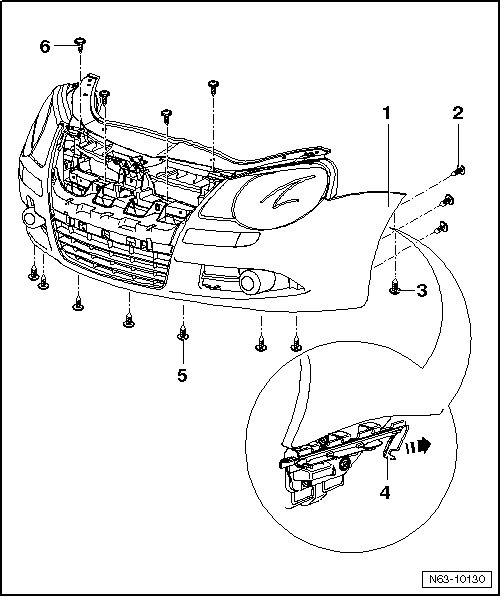 6

1

2

3

5

4

N63-10130