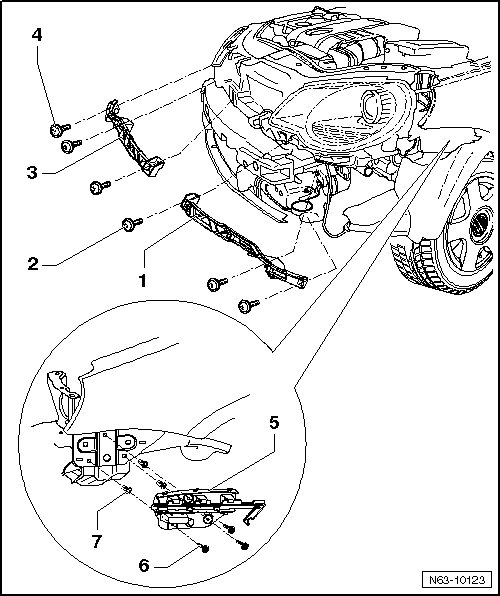 4
3
2
1
5
7
6
N63-10123