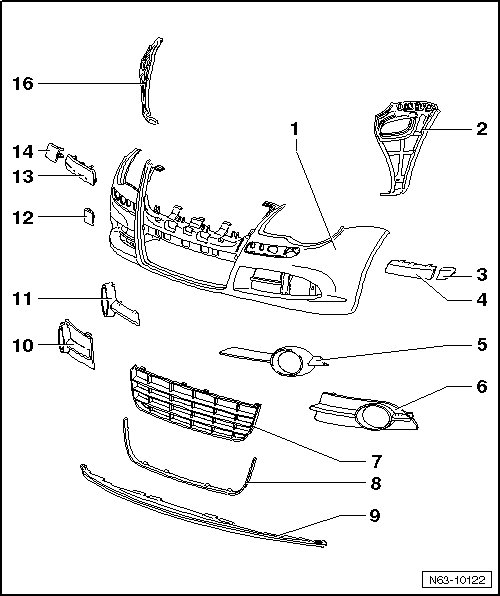 16
1
2
14
13
12
3
4
11
10
5
6
7
8
9
N63-10122