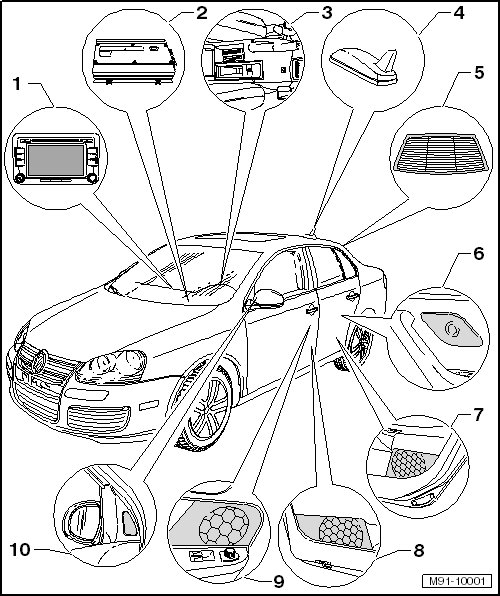 1
2
3
4
5
6
7
8
9
10
M91-10001