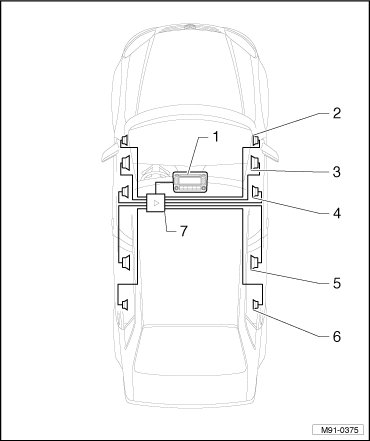 1
2
3
4
7
5
6
M91-0375