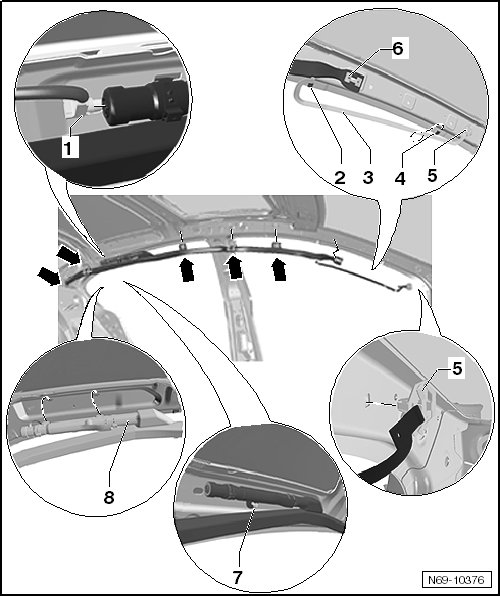 1

6

2
3
4
5

5

8

7

N69-10376