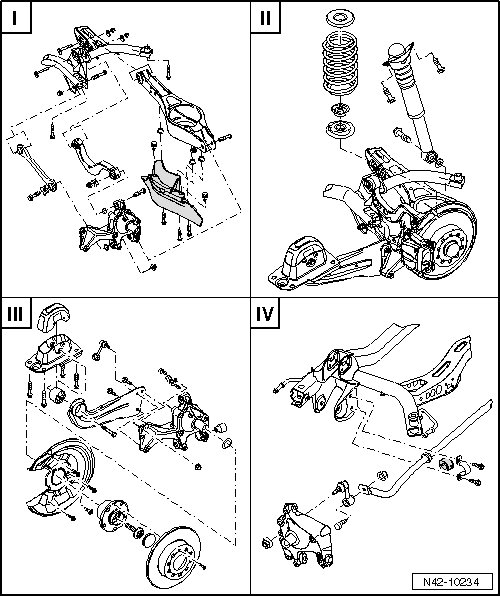 I

II

III

IV

N42-10234