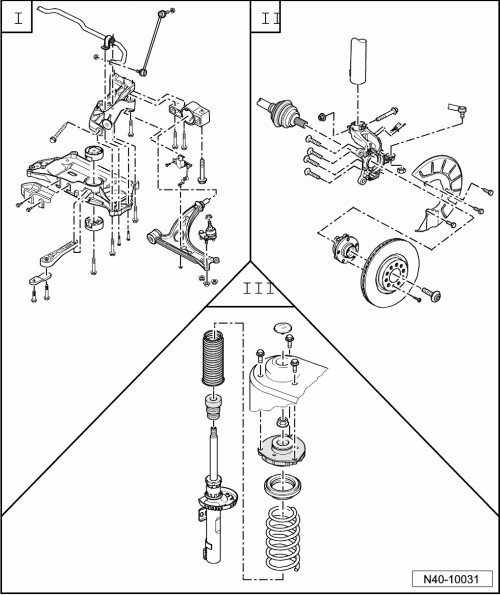 I

II

III

N40-10031