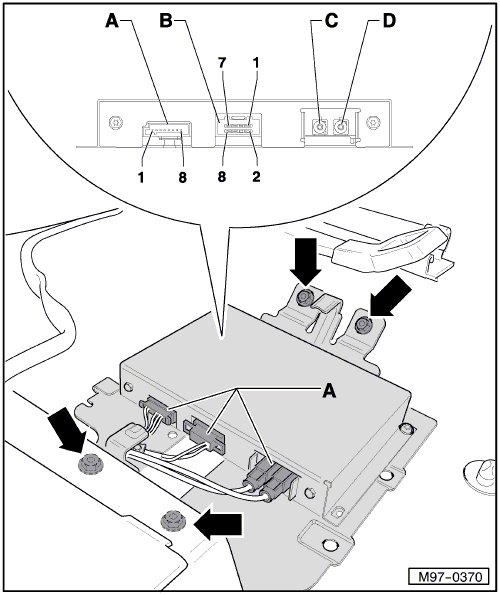 A B C D

7 1

1 8 8 2

A

M97-0370