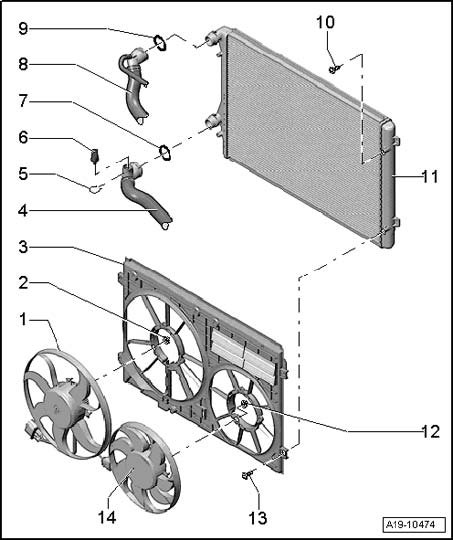 9
10
8
7
6
5
11
4
3
2
1
12
14
13
A19-10474