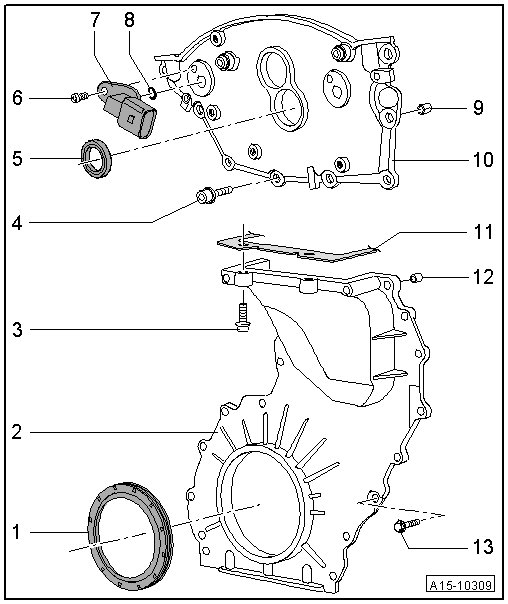 7
8
6
9
5
10
4
11
12
3
2
1
13
A15-10309