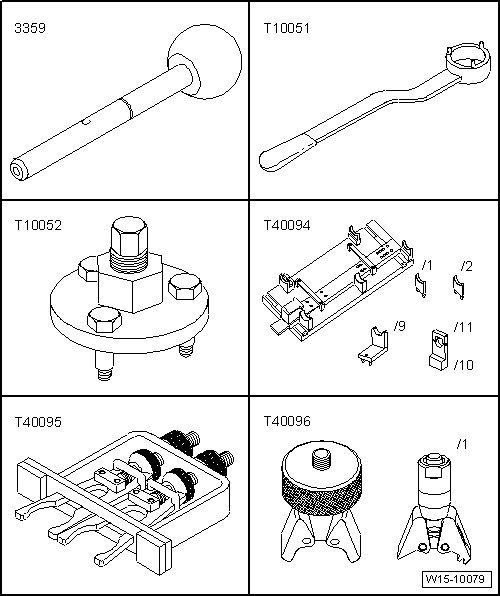 3359

T10051

T10052

T40094

/1

/2

/9

/11

/10

T40095

T40096

/1

W15-10079