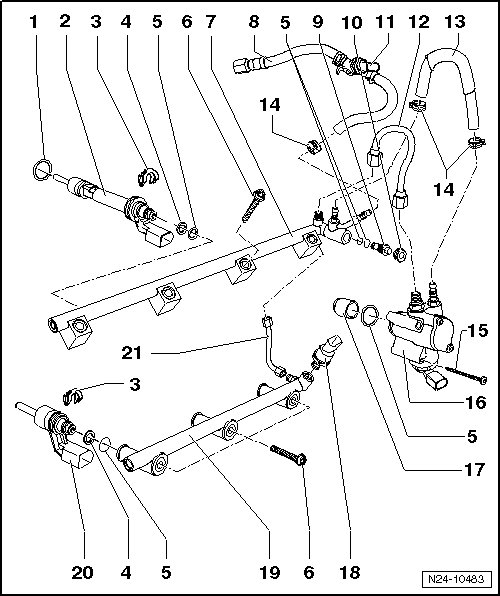 1 2 3 4 5 6 7 8 5 9 10 11 12 13

14

14

15

21

3

16

5

17

20 4 5 19 6 18

N24-10483