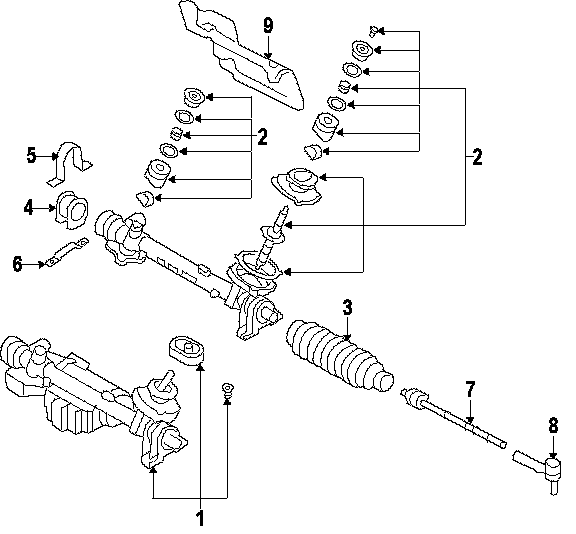 9
2
2
5
4
6
3
7
8
1