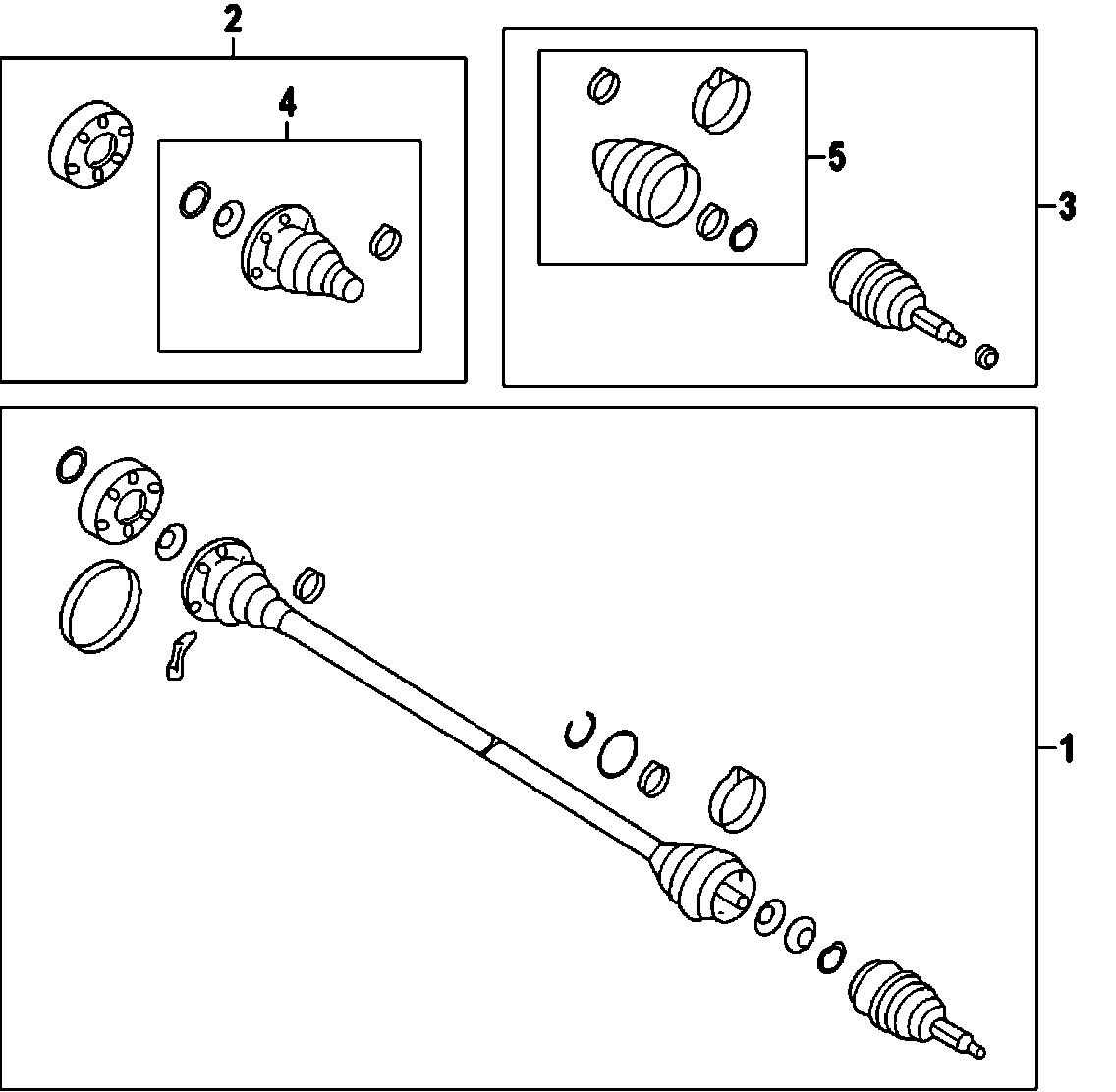 2
4
5
3
1