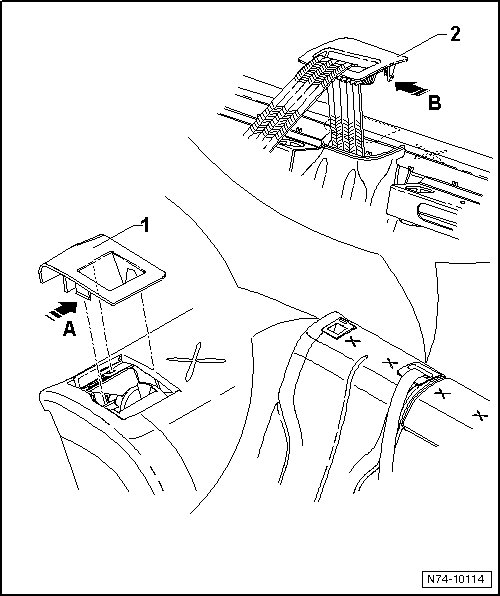 2
B
1
A
N74-10114