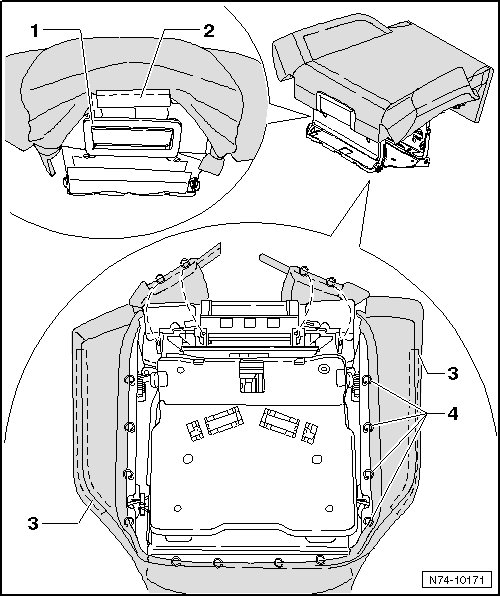 1
2
3
4
3
N74-10171