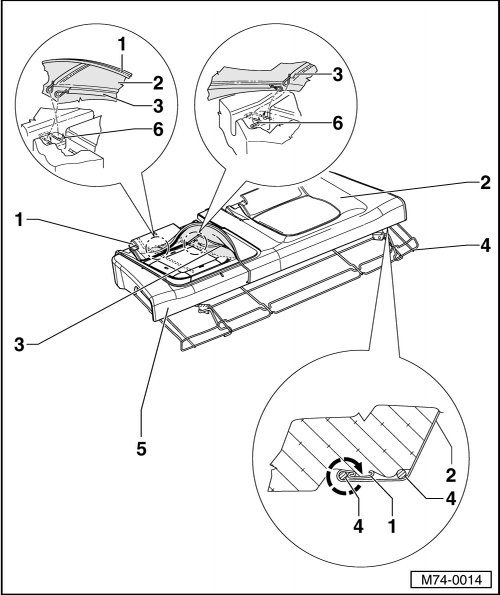 1
2
3
6
3
6
2
1
4
3
5
2
4
4
1
M74-0014