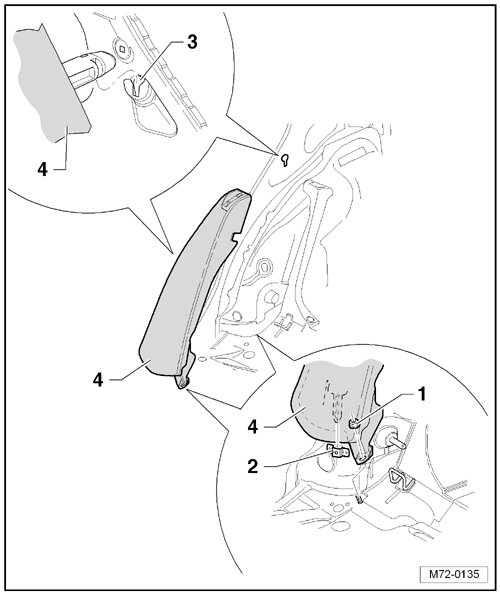 3

4

4

1

4

2

M72-0135