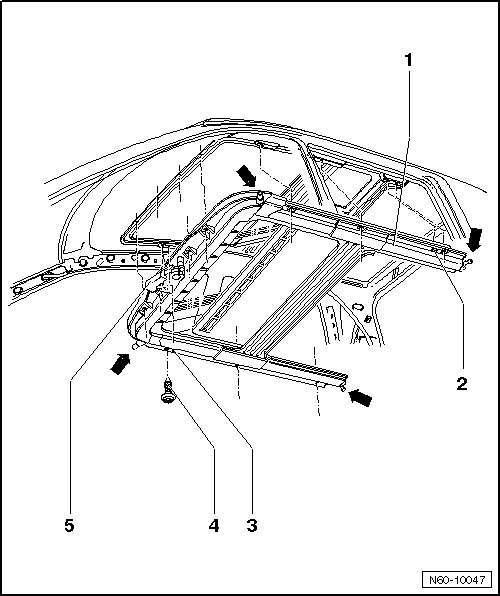 1

2

5

4

3

N60-10047