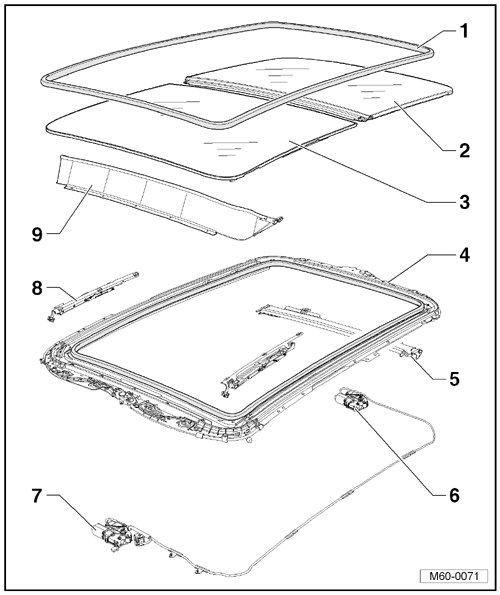 1
2
3
9
4
8
5
6
7
M60-0071