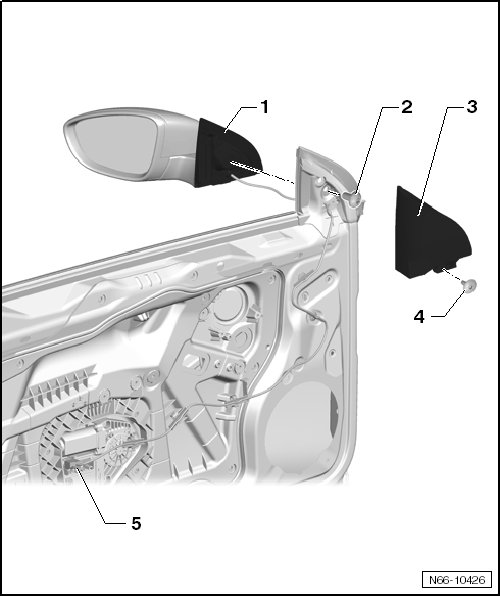 1
2
3
4
5
N66-10426