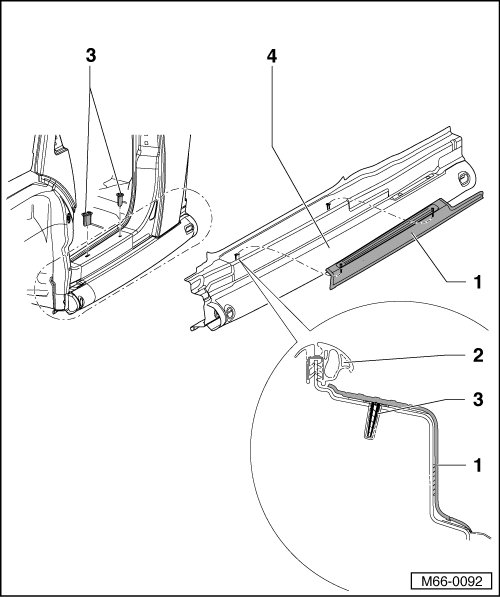 3

4

1

2

3

1

M66-0092