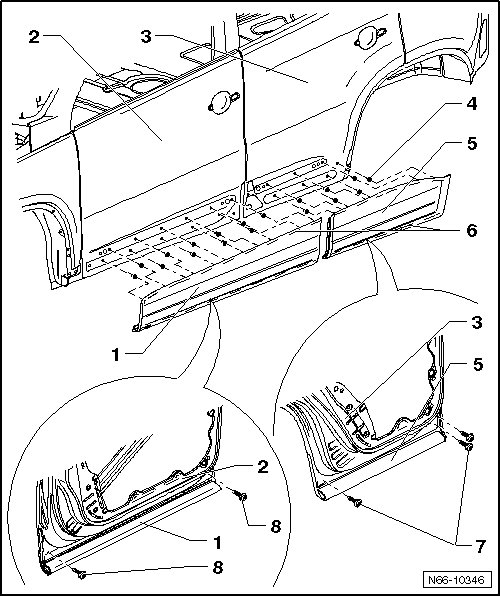 2
3
4
5
6
1
3
5
2
8
1
8
7
N66-10346