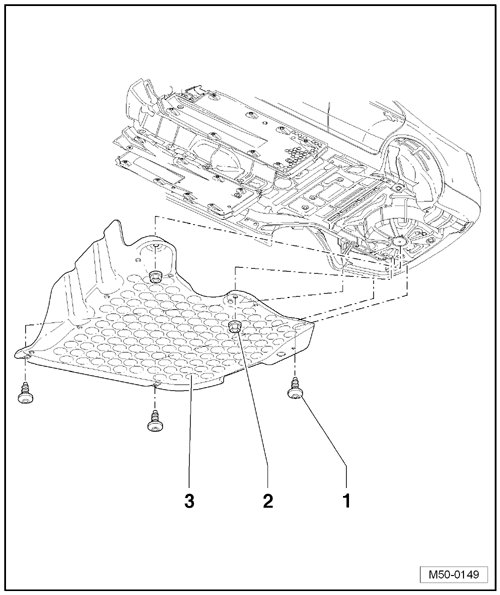 3
2
1
M50-0149