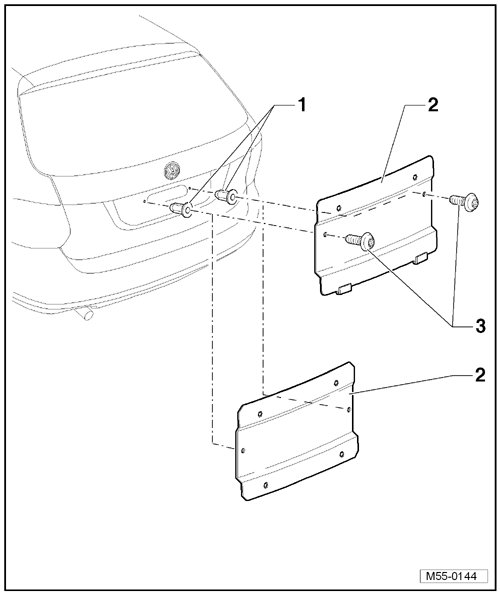 1
2
3
2
M55-0144